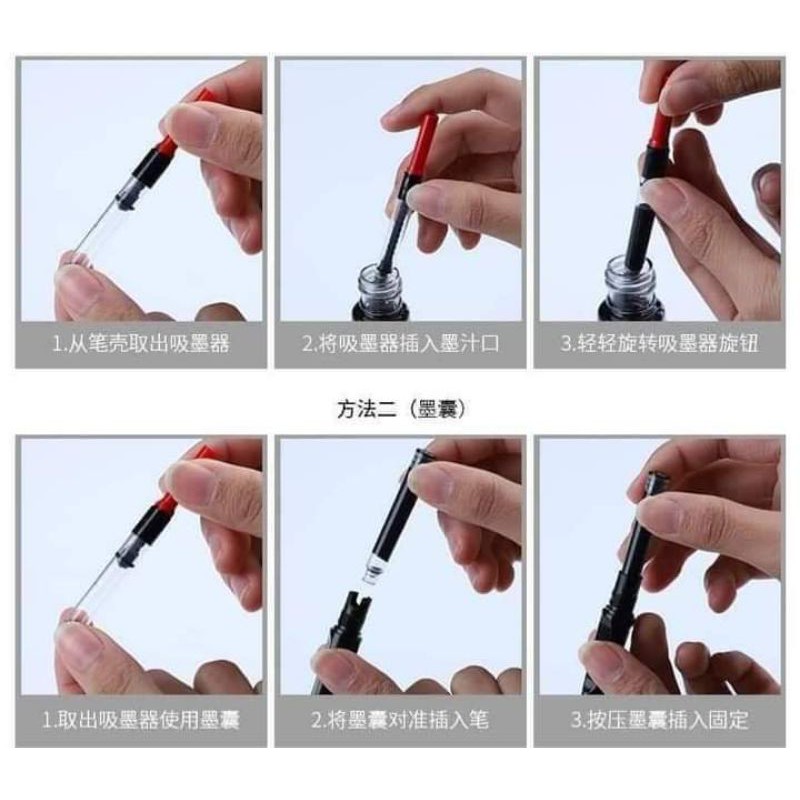 1.从笔壳取出吸墨器

2.将吸墨器插入墨汁口

3.轻轻旋转吸墨器旋钮

方法二（墨囊）

1.取出吸墨器使用墨囊

2.将墨囊对准插入笔

3.按压墨囊插入固定